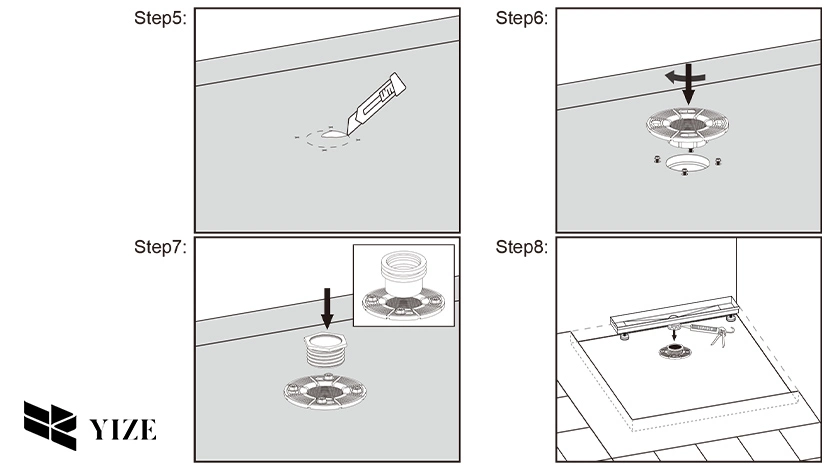 Step5:

Step6:

Step7:

Step8:

YIZE