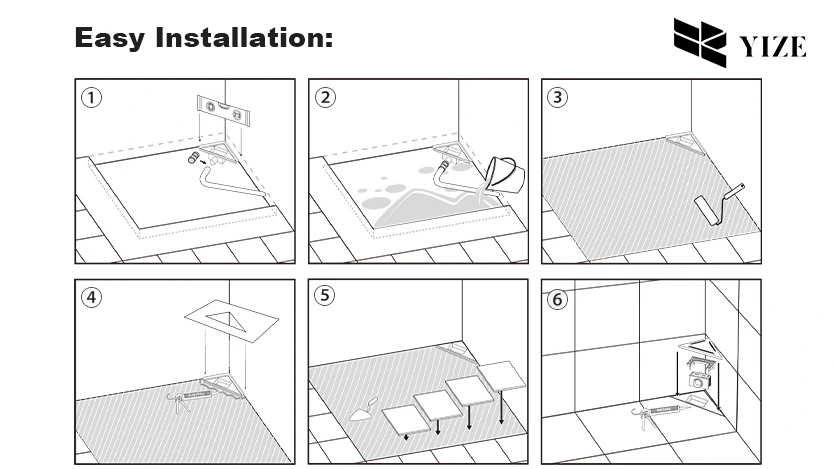 Easy Installation:

YIZE

①

②

③

④

⑤

⑥